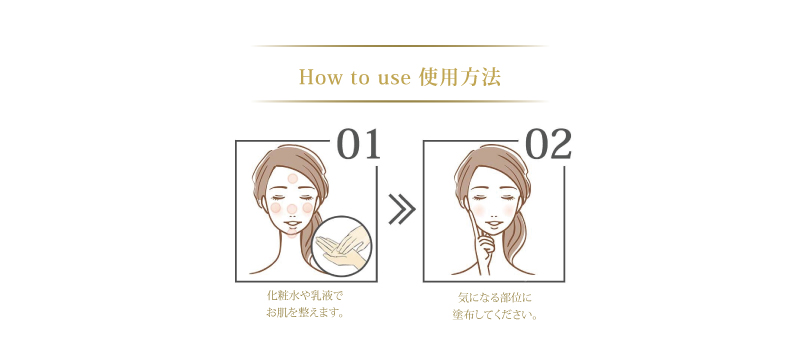 How to use 使用方法

01

化粧水や乳液で
お肌を整えます。

02

気になる部位に
塗布してください。